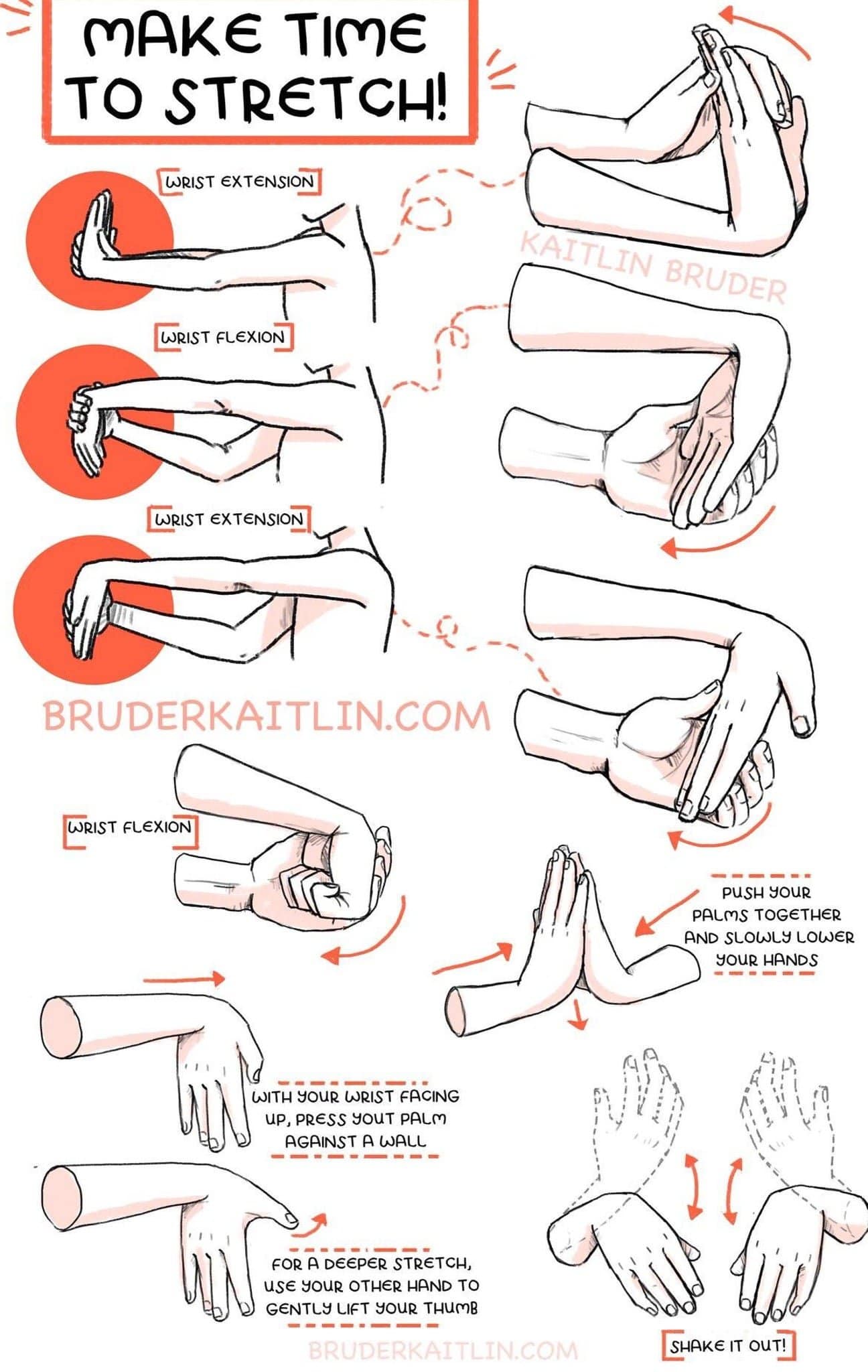 MAKE TIME TO STRETCH!

WRIST EXTENSION

KAITLIN BRUDER

WRIST FLEXION

WRIST EXTENSION

BRUDERKAITLIN.COM

WRIST FLEXION

PUSH YOUR PALMS TOGETHER AND SLOWLY LOWER YOUR HANDS

WITH YOUR WRIST FACING UP, PRESS YOUT PALM AGAINST A WALL

FOR A DEEPER STRETCH, USE YOUR OTHER HAND TO GENTLY LIFT YOUR THUMB

BRUDERKAITLIN.COM

SHAKE IT OUT!